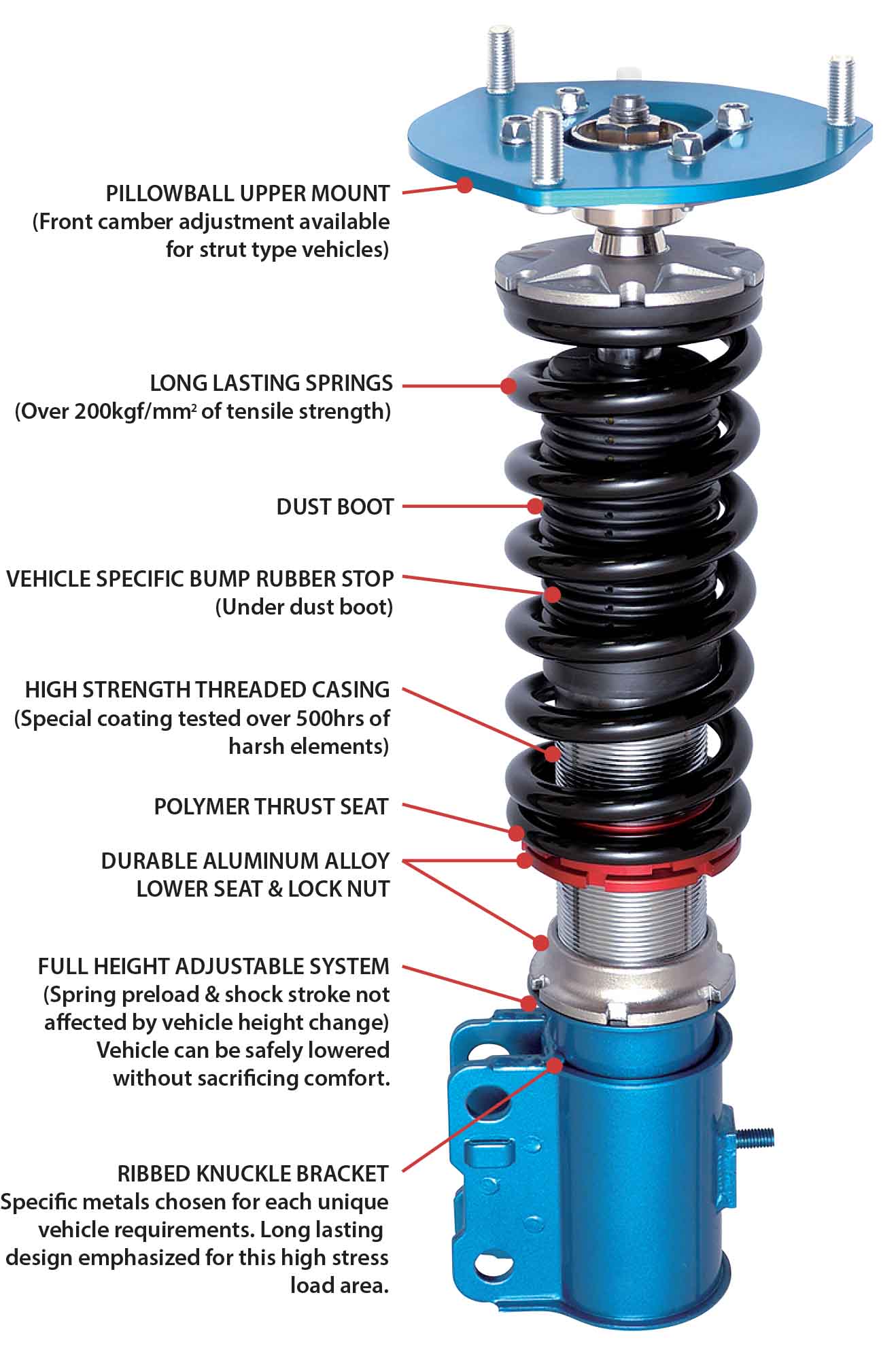 PILLOWBALL UPPER MOUNT
(Front camber adjustment available for strut type vehicles)

LONG LASTING SPRINGS
(Over 200kgf/mm$^2$ of tensile strength)

DUST BOOT

VEHICLE SPECIFIC BUMP RUBBER STOP
(Under dust boot)

HIGH STRENGTH THREADED CASING
(Special coating tested over 500hrs of harsh elements)

POLYMER THRUST SEAT

DURABLE ALUMINUM ALLOY
LOWER SEAT & LOCK NUT

FULL HEIGHT ADJUSTABLE SYSTEM
(Spring preload & shock stroke not affected by vehicle height change)
Vehicle can be safely lowered without sacrificing comfort.

RIBBED KNUCKLE BRACKET
Specific metals chosen for each unique vehicle requirements. Long lasting design emphasized for this high stress load area.