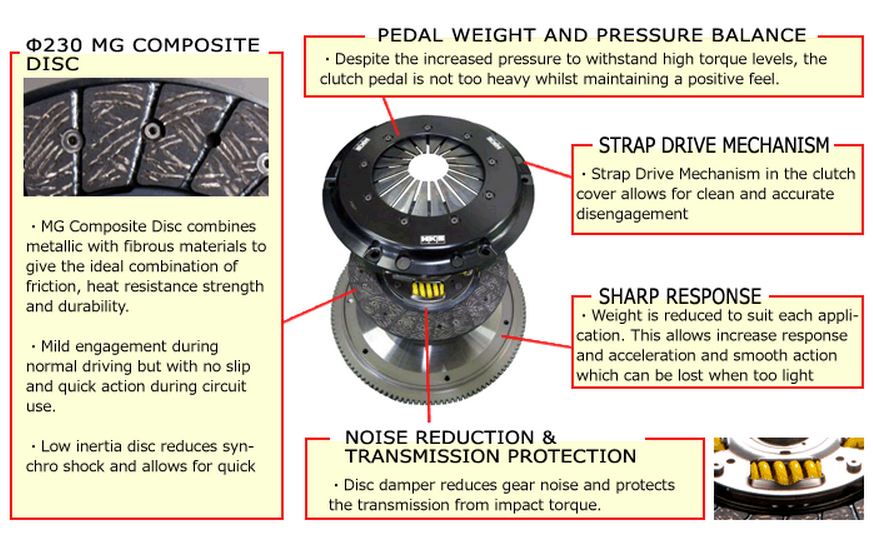 Φ230 MG COMPOSITE DISC

・MG Composite Disc combines metallic with fibrous materials to give the ideal combination of friction, heat resistance strength and durability.

・Mild engagement during normal driving but with no slip and quick action during circuit use.

・Low inertia disc reduces synchro shock and allows for quick

PEDAL WEIGHT AND PRESSURE BALANCE

・Despite the increased pressure to withstand high torque levels, the clutch pedal is not too heavy whilst maintaining a positive feel.

STRAP DRIVE MECHANISM

・Strap Drive Mechanism in the clutch cover allows for clean and accurate disengagement

SHARP RESPONSE

・Weight is reduced to suit each application. This allows increase response and acceleration and smooth action which can be lost when too light

NOISE REDUCTION & TRANSMISSION PROTECTION

・Disc damper reduces gear noise and protects the transmission from impact torque.

HKS